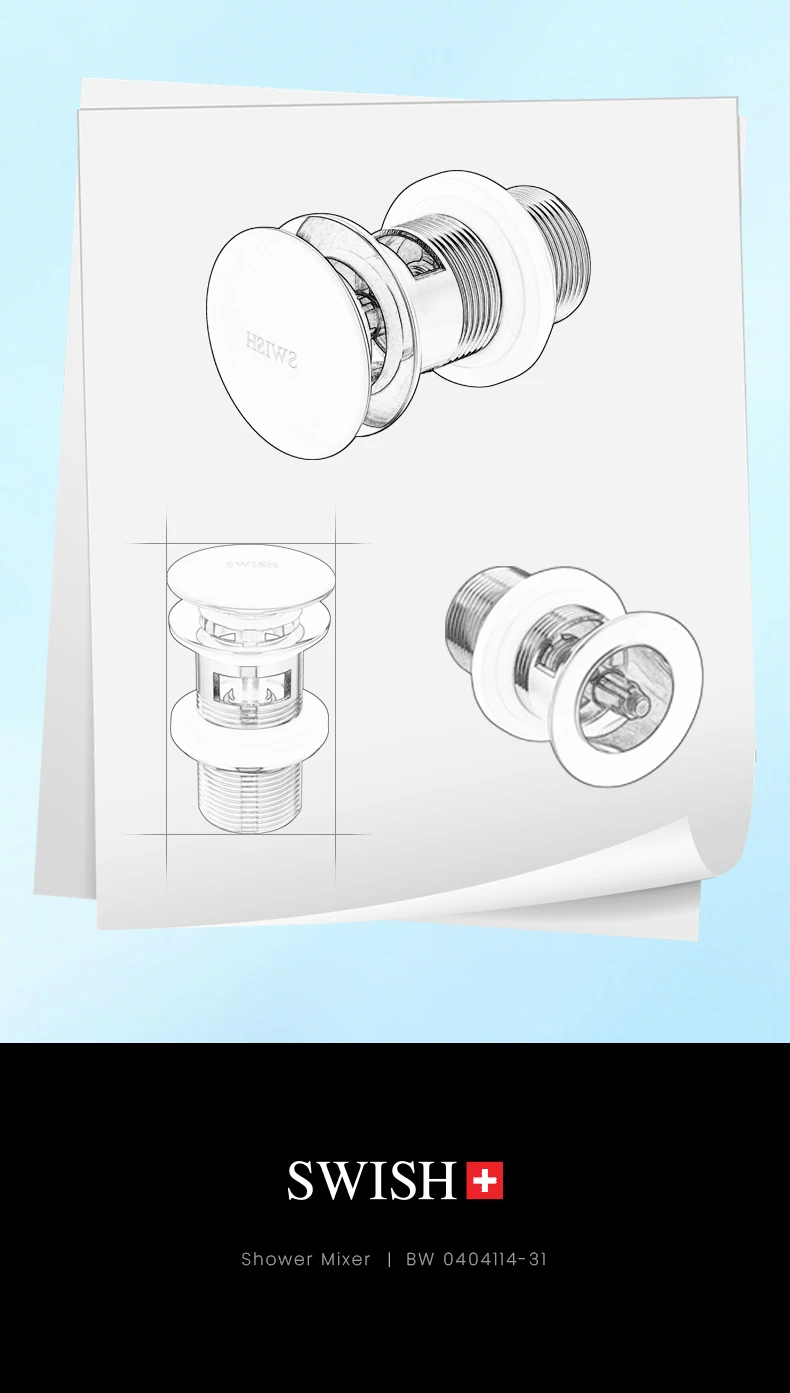 SWISH

SWISH

SWISH

Shower Mixer | BW 0404114-31