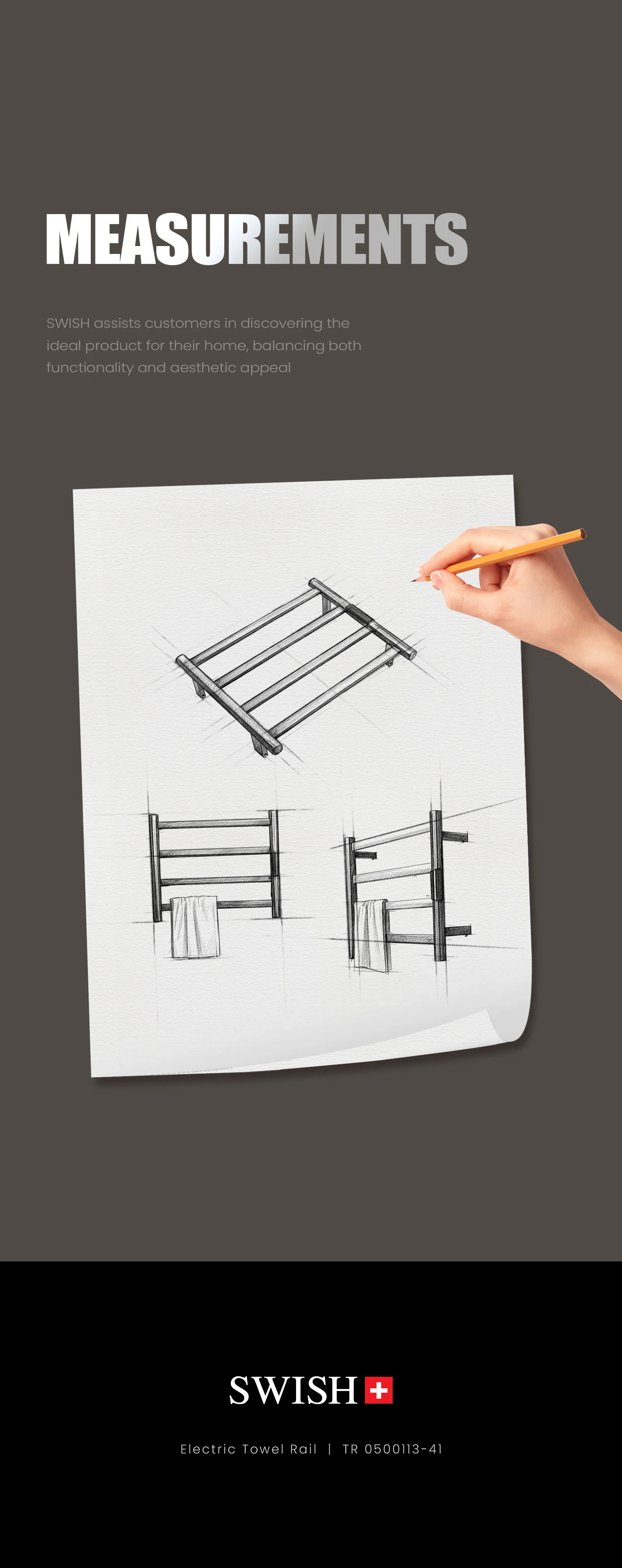 MEASUREMENTS

SWISH assists customers in discovering the ideal product for their home, balancing both functionality and aesthetic appeal

SWISH

Electric Towel Rail | TR 0500113-41